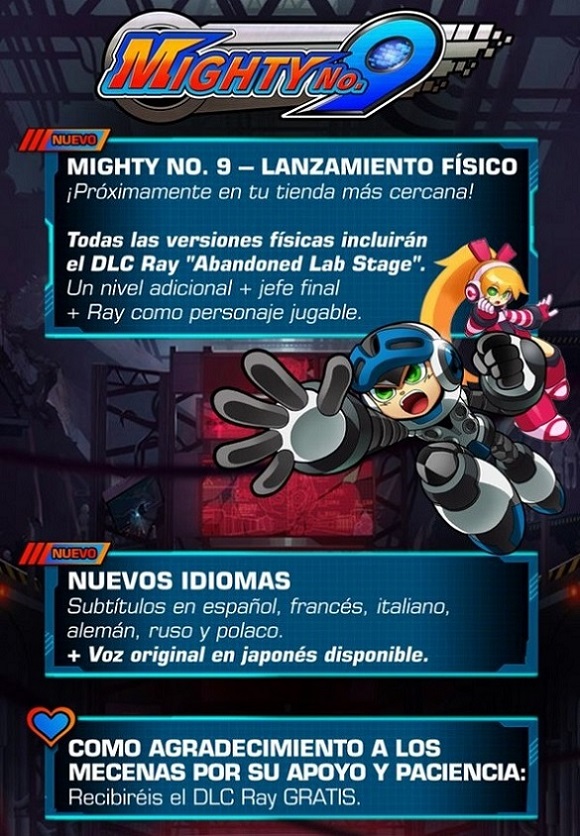 MIGHTY No. 9

NUEVO

MIGHTY NO. 9 – LANZAMIENTO FÍSICO
¡Próximamente en tu tienda más cercana!

Todas las versiones físicas incluirán el DLC Ray "Abandoned Lab Stage".
Un nivel adicional + jefe final + Ray como personaje jugable.

NUEVO

NUEVOS IDIOMAS
Subtítulos en español, francés, italiano, alemán, ruso y polaco.
+ Voz original en japonés disponible.

COMO AGRADECIMIENTO A LOS MECENAS POR SU APOYO Y PACIENCIA:
Recibiréis el DLC Ray GRATIS.